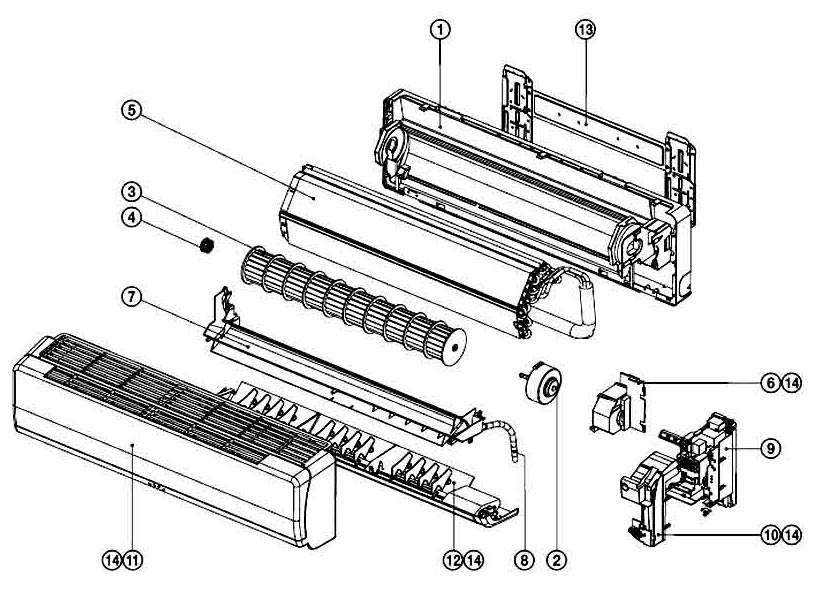 1
13
5
3
4
7
6 14
9
10 14
14 11
12 14
8
2